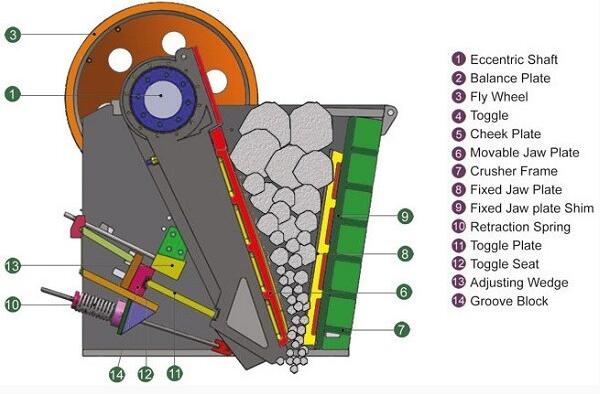 3
1
13
10
14
12
11
9
8
6
7

1 Eccentric Shaft
2 Balance Plate
3 Fly Wheel
4 Toggle
5 Cheek Plate
6 Movable Jaw Plate
7 Crusher Frame
8 Fixed Jaw Plate
9 Fixed Jaw plate Shim
10 Retraction Spring
11 Toggle Plate
12 Toggle Seat
13 Adjusting Wedge
14 Groove Block